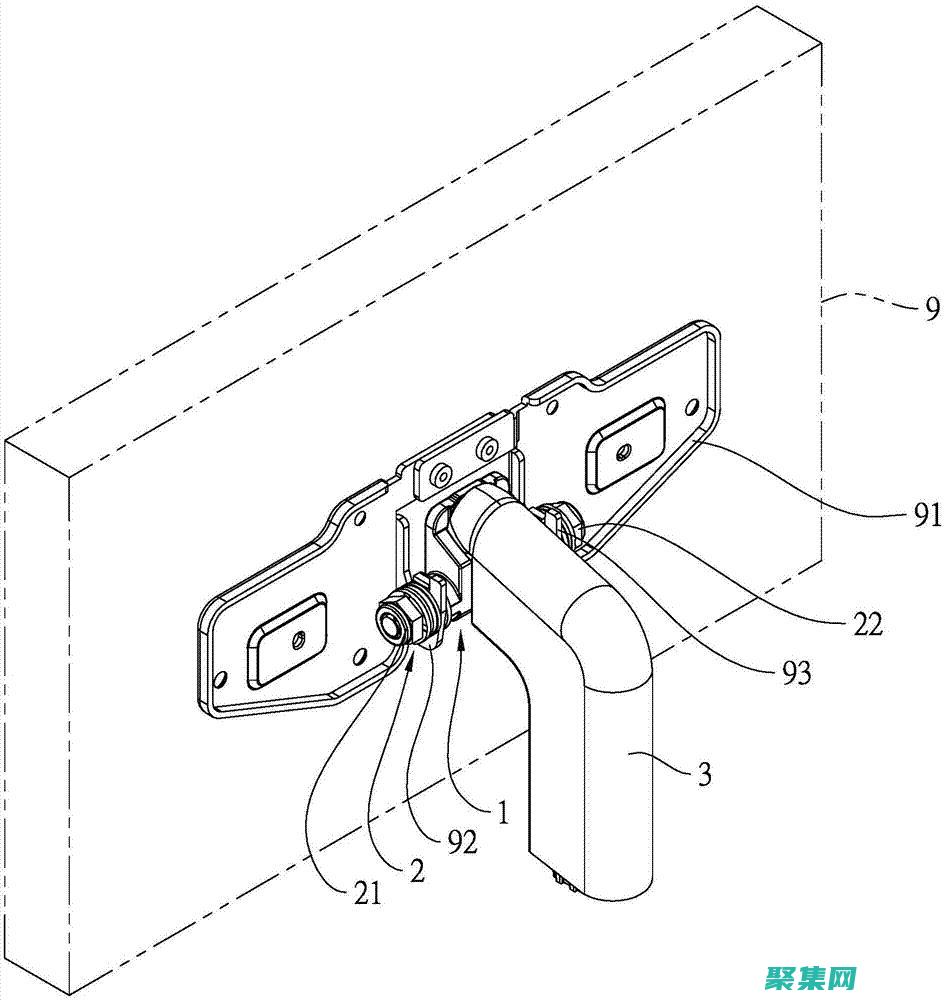 9
91
22
93
3
1
92
2
21
聚集网